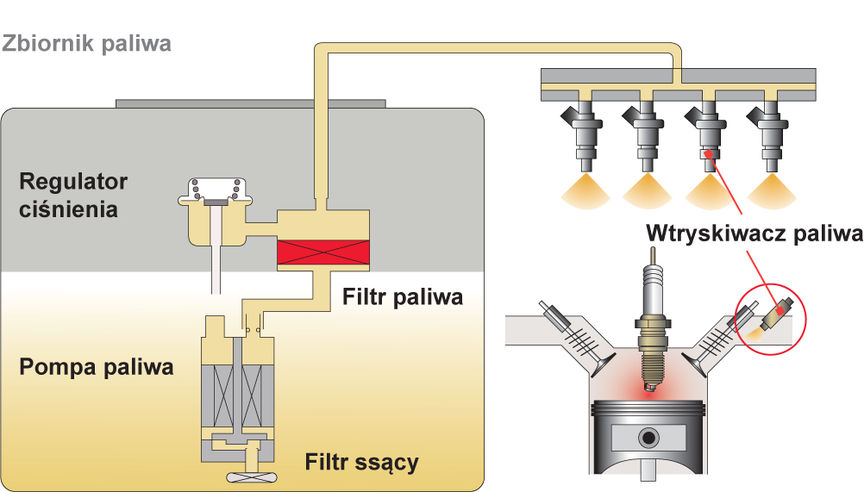 Zbiornik paliwa

Regulator ciśnienia

Wtryskiwacz paliwa

Filtr paliwa

Pompa paliwa

Filtr ssący